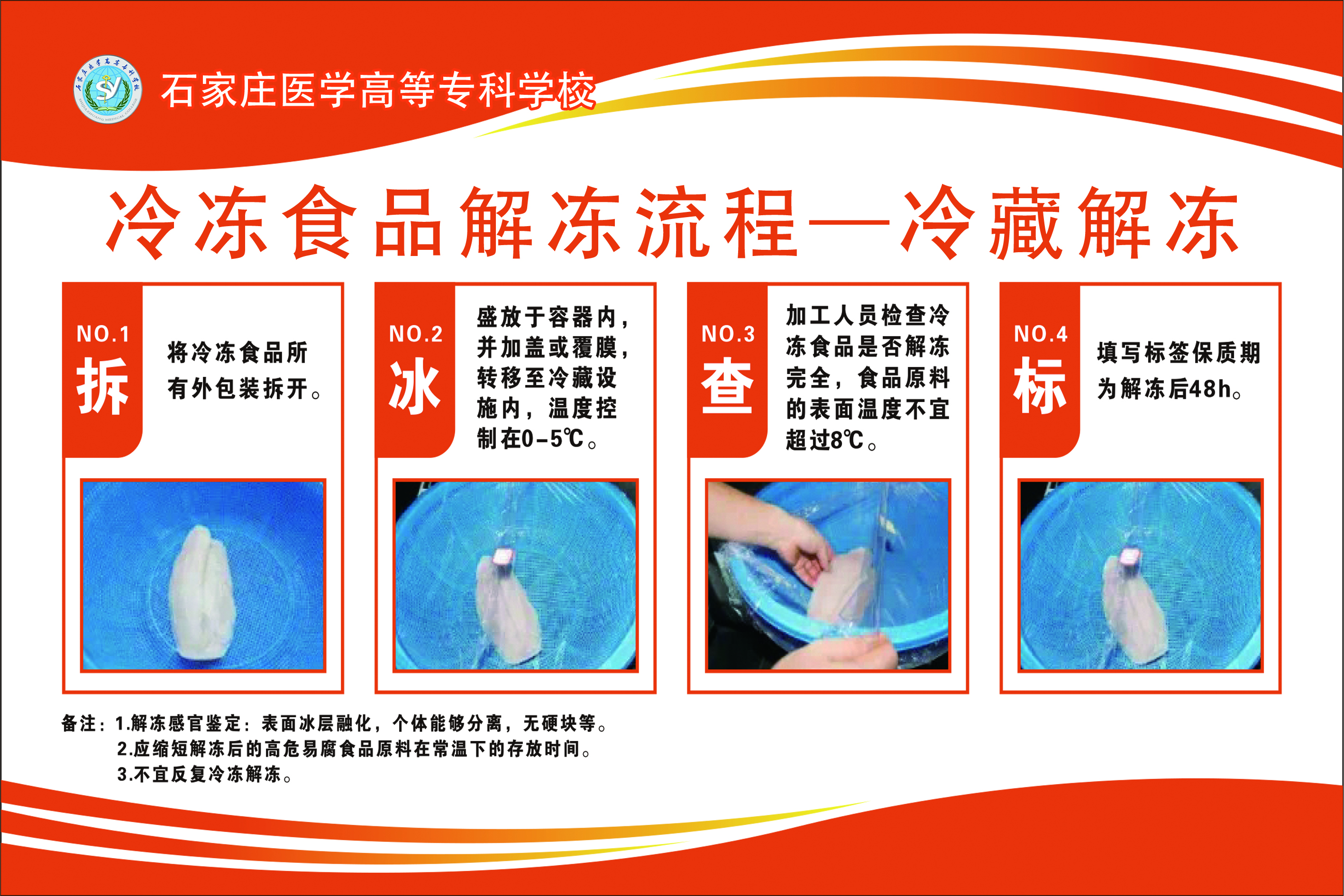 石家庄医学高等专科学校

冷冻食品解冻流程—冷藏解冻

NO.1
拆
将冷冻食品所有外包装拆开。

NO.2
冰
盛放于容器内，并加盖或覆膜，转移至冷藏设施内，温度控制在0-5℃。

NO.3
查
加工人员检查冷冻食品是否解冻完全，食品原料的表面温度不宜超过8℃。

NO.4
标
填写标签保质期为解冻后48h。

备注：1.解冻感官鉴定：表面冰层融化，个体能够分离，无硬块等。
2.应缩短解冻后的高危易腐食品原料在常温下的存放时间。
3.不宜反复冷冻解冻。